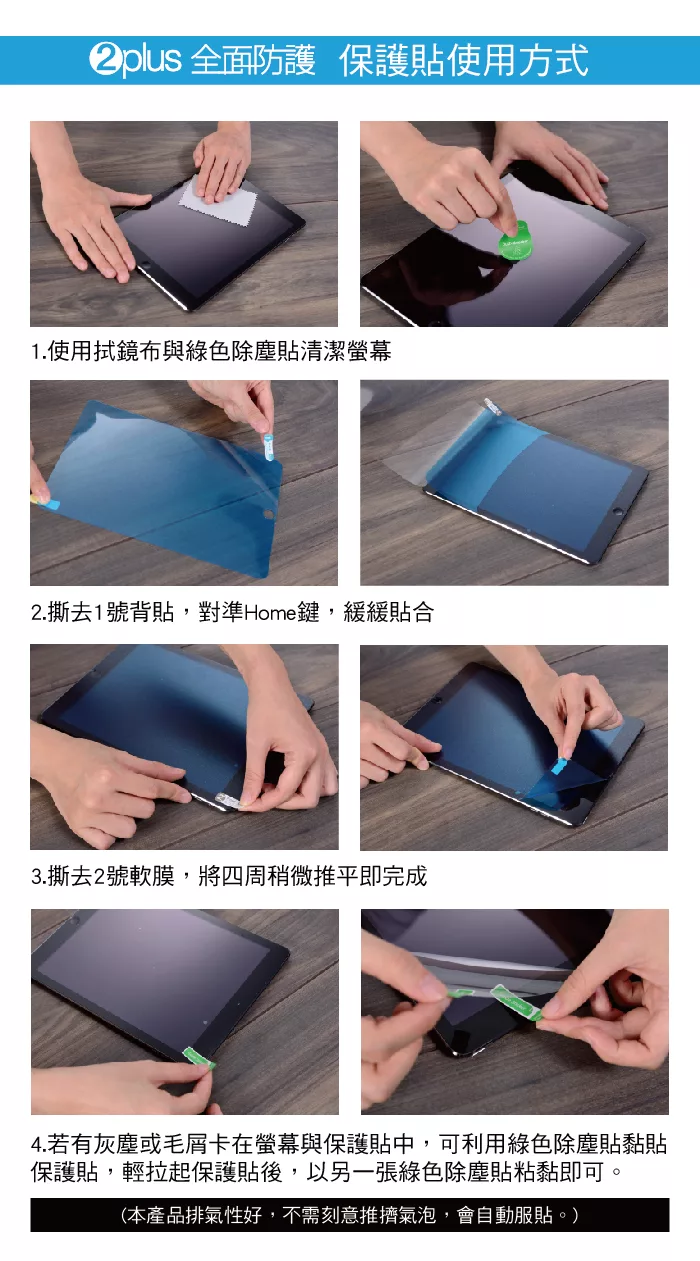 2plus 全面防護 保護貼使用方式

1.使用拭鏡布與綠色除塵貼清潔螢幕

2.撕去1號背貼，對準Home鍵，緩緩貼合

3.撕去2號軟膜，將四周稍微推平即完成

4.若有灰塵或毛屑卡在螢幕與保護貼中，可利用綠色除塵貼黏貼保護貼，輕拉起保護貼後，以另一張綠色除塵貼粘黏即可。

（本產品排氣性好，不需刻意推擠氣泡，會自動服貼。）