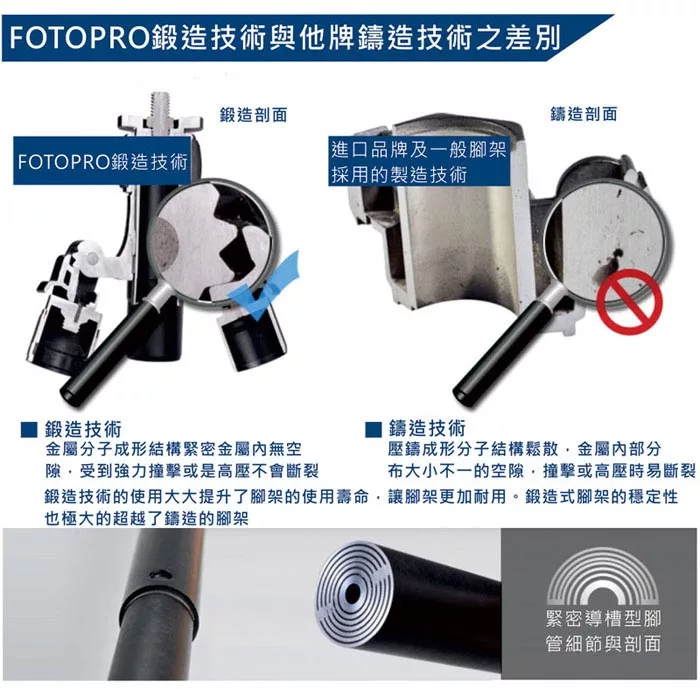 FOTOPRO鍛造技術與他牌鑄造技術之差別

鍛造剖面

FOTOPRO鍛造技術

鑄造剖面

進口品牌及一般腳架採用的製造技術

■ 鍛造技術
金屬分子成形結構緊密金屬內無空隙，受到強力撞擊或是高壓不會斷裂

■ 鑄造技術
壓鑄成形分子結構鬆散，金屬內部分布大小不一的空隙，撞擊或高壓時易斷裂

鍛造技術的使用大大提升了腳架的使用壽命，讓腳架更加耐用。鍛造式腳架的穩定性也極大的超越了鑄造的腳架

緊密導槽型腳管細節與剖面