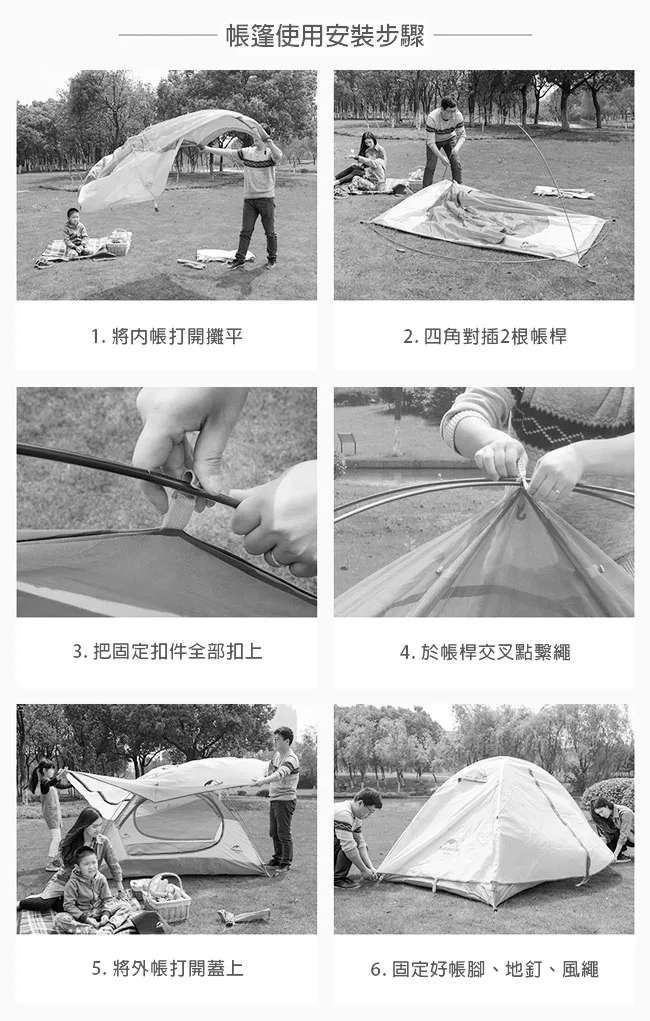 帳篷使用安裝步驟

1. 將內帳打開攤平

2. 四角對插2根帳桿

3. 把固定扣件全部扣上

4. 於帳桿交叉點繫繩

5. 將外帳打開蓋上

6. 固定好帳腳、地釘、風繩