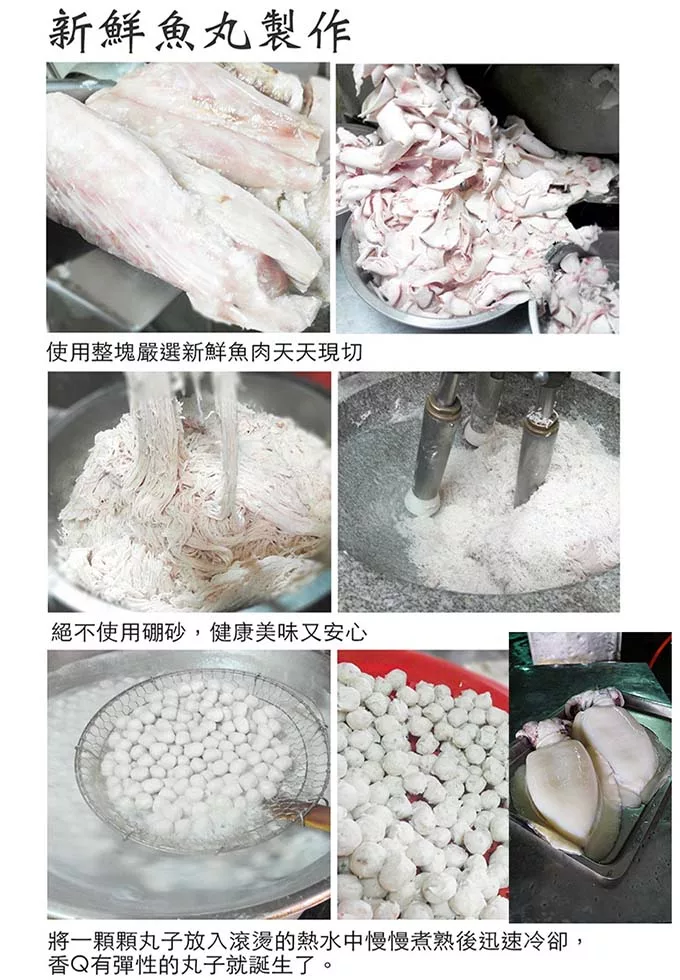 新鮮魚丸製作

使用整塊嚴選新鮮魚肉天天現切

絕不使用硼砂，健康美味又安心

將一顆顆丸子放入滾燙的熱水中慢慢煮熟後迅速冷卻，香Q有彈性的丸子就誕生了。