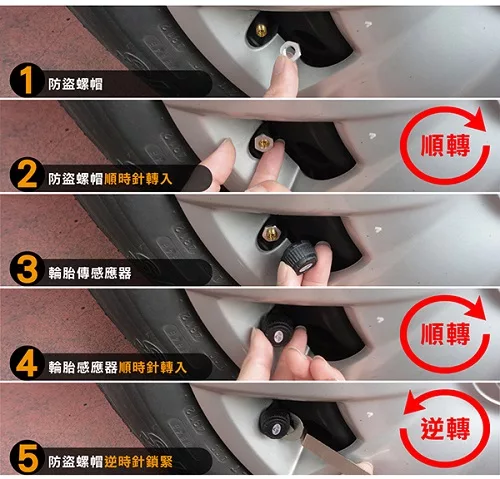 1 防盜螺帽

2 防盜螺帽順時針轉入

順轉

3 輪胎傳感應器

4 輪胎感應器順時針轉入

順轉

5 防盜螺帽逆時針鎖緊

逆轉