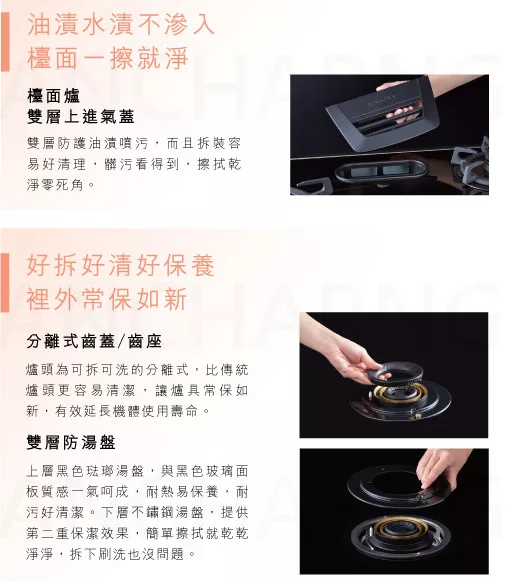 油漬水漬不滲入
檯面一擦就淨

檯面爐
雙層上進氣蓋

雙層防護油漬噴污，而且拆裝容易好清理，髒污看得到，擦拭乾淨零死角。

好拆好清好保養
裡外常保如新

分離式齒蓋/齒座

爐頭為可拆可洗的分離式，比傳統爐頭更容易清潔，讓爐具常保如新，有效延長機體使用壽命。

雙層防湯盤

上層黑色琺瑯湯盤，與黑色玻璃面板質感一氣呵成，耐熱易保養，耐污好清潔。下層不鏽鋼湯盤，提供第二重保潔效果，簡單擦拭就乾乾淨淨，拆下刷洗也沒問題。