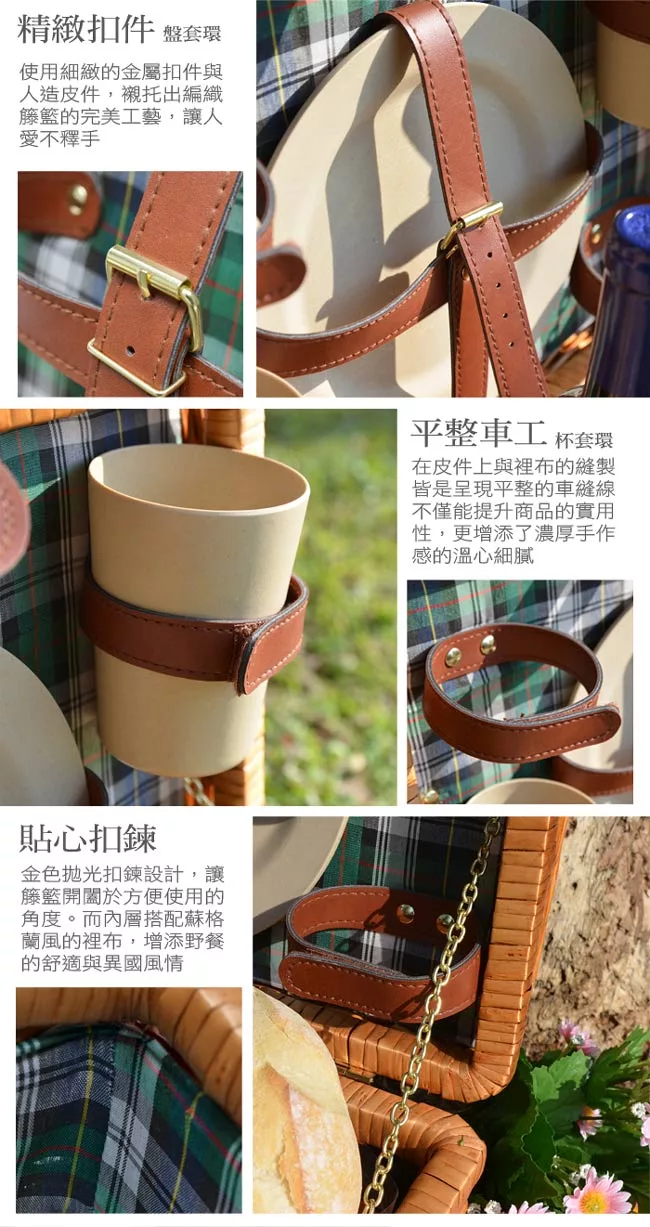 精緻扣件 盤套環

使用細緻的金屬扣件與人造皮件，襯托出編織籐籃的完美工藝，讓人愛不釋手

平整車工 杯套環

在皮件上與裡布的縫製皆是呈現平整的車縫線不僅能提升商品的實用性，更增添了濃厚手作感的溫心細膩

貼心扣鍊

金色拋光扣鍊設計，讓籐籃開闔於方便使用的角度。而內層搭配蘇格蘭風的裡布，增添野餐的舒適與異國風情