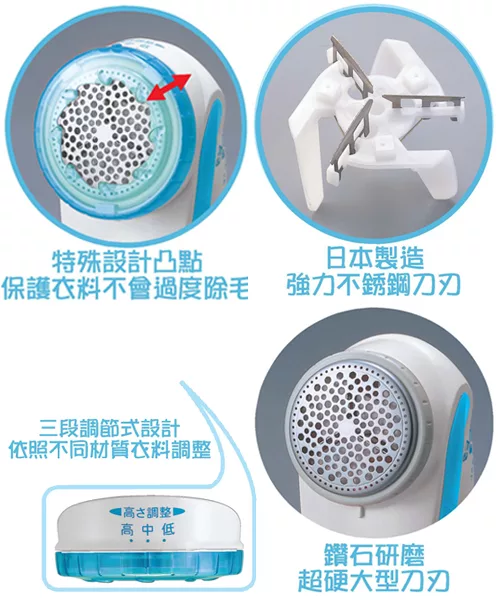 特殊設計凸點
保護衣料不會過度除毛

日本製造
強力不銹鋼刀刃

三段調節式設計
依照不同材質衣料調整

高さ調整
高 中 低

鑽石研磨
超硬大型刀刃