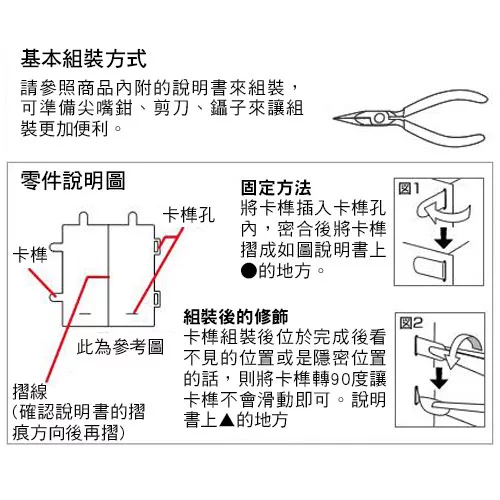 基本組裝方式
請參照商品內附的說明書來組裝，可準備尖嘴鉗、剪刀、鑷子來讓組裝更加便利。

零件說明圖

卡榫孔

卡榫

此為參考圖

摺線
(確認說明書的摺痕方向後再摺)

固定方法
將卡榫插入卡榫孔內，密合後將卡榫摺成如圖說明書上●的地方。

図1

組裝後的修飾
卡榫組裝後位於完成後看不見的位置或是隱密位置的話，則將卡榫轉90度讓卡榫不會滑動即可。說明書上▲的地方

図2