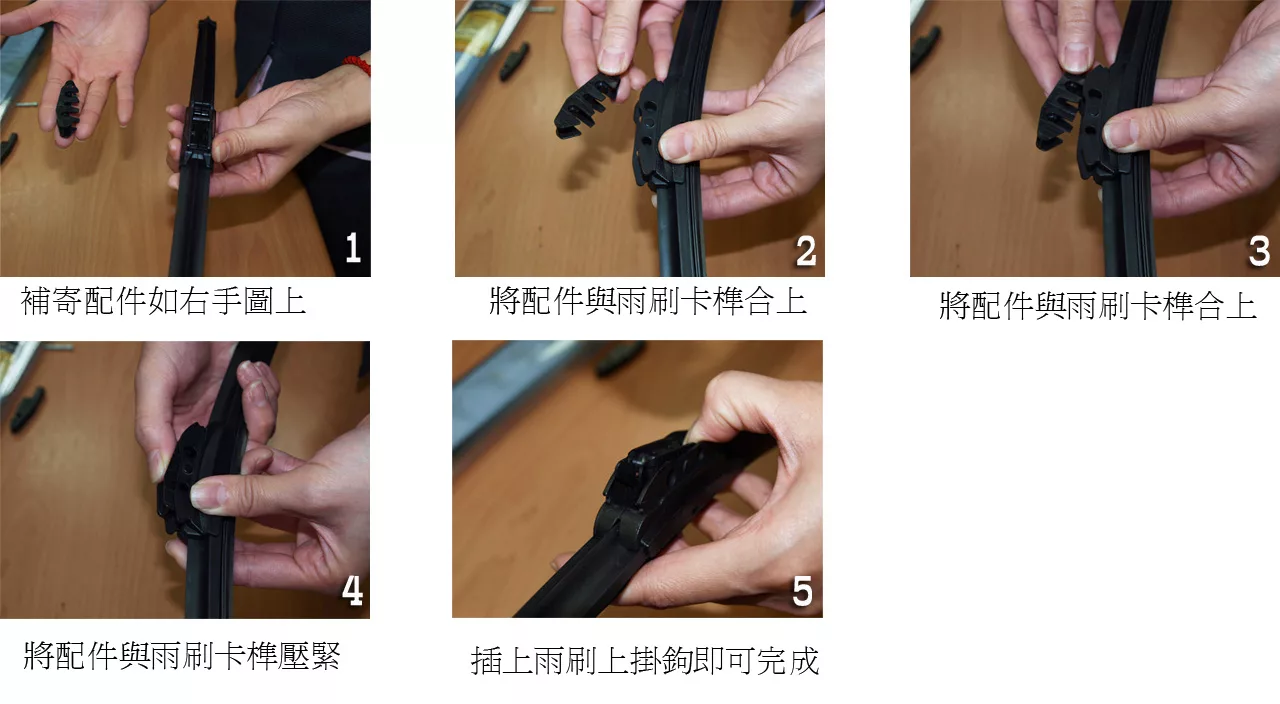 1
補寄配件如右手圖上

2
將配件與雨刷卡榫合上

3
將配件與雨刷卡榫合上

4
將配件與雨刷卡榫壓緊

5
插上雨刷上掛鉤即可完成