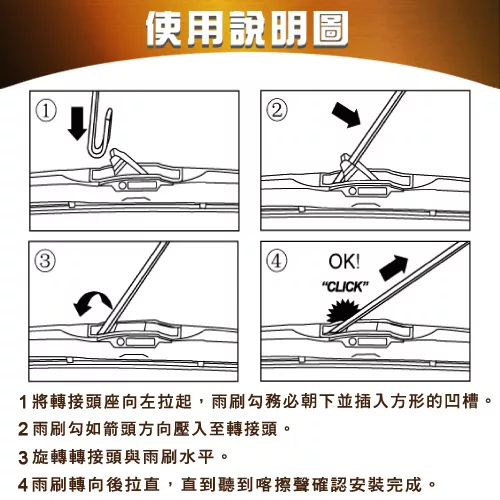 使用說明圖

①

②

③

④
OK!
"CLICK"

1 將轉接頭座向左拉起，雨刷勾務必朝下並插入方形的凹槽。
2 雨刷勾如箭頭方向壓入至轉接頭。
3 旋轉轉接頭與雨刷水平。
4 雨刷轉向後拉直，直到聽到喀擦聲確認安裝完成。