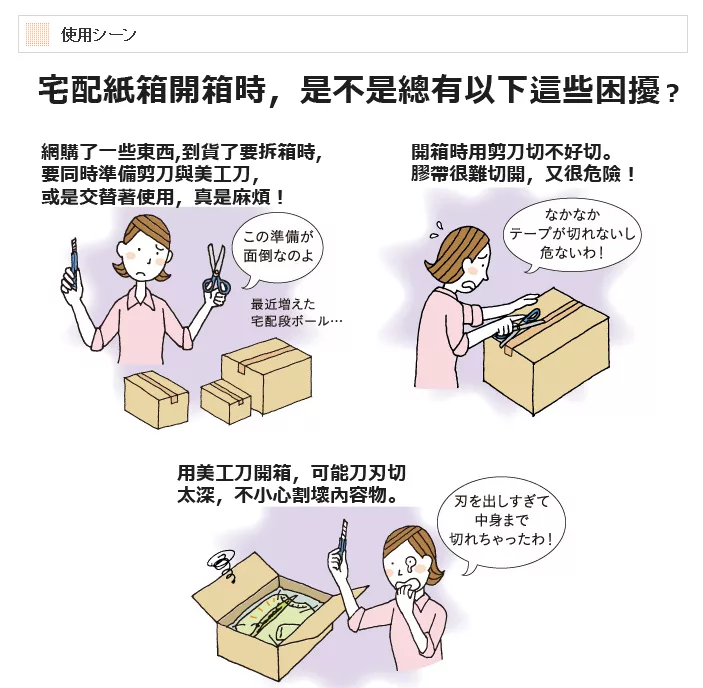 使用シーン

宅配紙箱開箱時，是不是總有以下這些困擾？

網購了一些東西,到貨了要拆箱時,要同時準備剪刀與美工刀,或是交替著使用，真是麻煩！

この準備が面倒なのよ

最近増えた宅配段ボール…

開箱時用剪刀切不好切。膠帶很難切開，又很危險！

なかなかテープが切れないし危ないわ！

用美工刀開箱，可能刀刃切太深，不小心割壞內容物。

刃を出しすぎて中身まで切れちゃったわ！