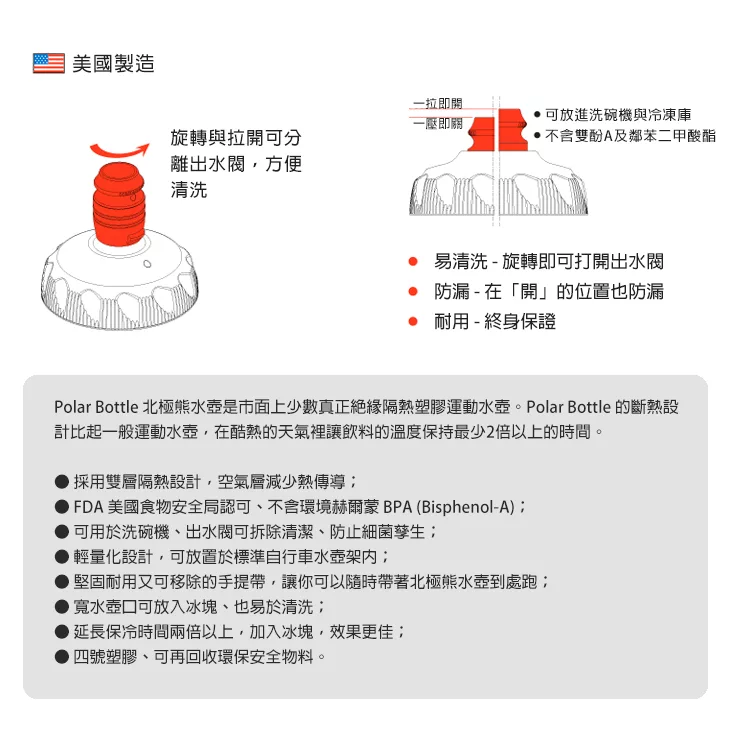 美國製造

旋轉與拉開可分離出水閥，方便清洗

一拉即開
一壓即關

● 可放進洗碗機與冷凍庫
● 不含雙酚A及鄰苯二甲酸酯

● 易清洗 - 旋轉即可打開出水閥
● 防漏 - 在「開」的位置也防漏
● 耐用 - 終身保證

Polar Bottle 北極熊水壺是市面上少數真正絕緣隔熱塑膠運動水壺。Polar Bottle 的斷熱設計比起一般運動水壺，在酷熱的天氣裡讓飲料的溫度保持最少2倍以上的時間。

● 採用雙層隔熱設計，空氣層減少熱傳導；
● FDA 美國食物安全局認可、不含環境赫爾蒙 BPA (Bisphenol-A)；
● 可用於洗碗機、出水閥可拆除清潔、防止細菌孳生；
● 輕量化設計，可放置於標準自行車水壺架內；
● 堅固耐用又可移除的手提帶，讓你可以隨時帶著北極熊水壺到處跑；
● 寬水壺口可放入冰塊、也易於清洗；
● 延長保冷時間兩倍以上，加入冰塊，效果更佳；
● 四號塑膠、可再回收環保安全物料。