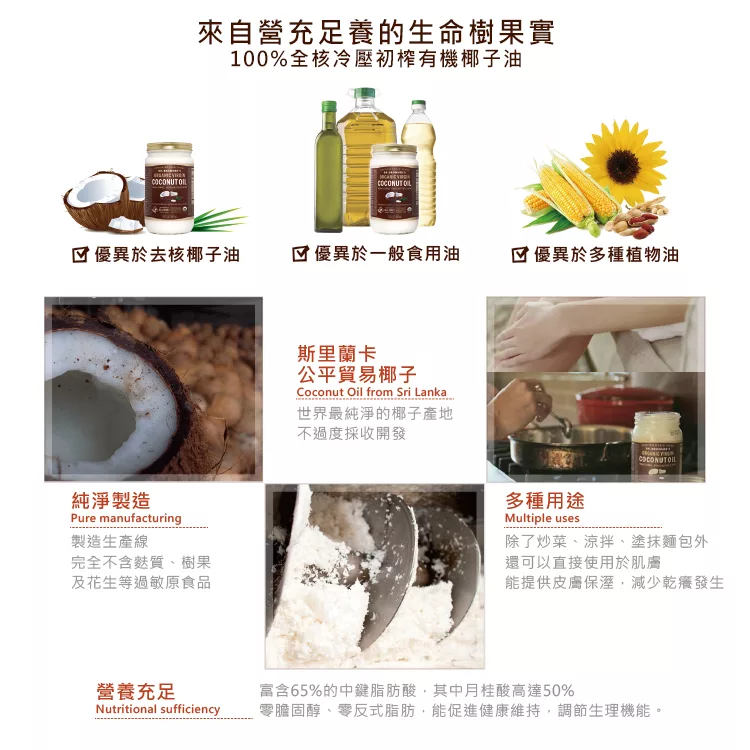 來自營充足養的生命樹果實
100%全核冷壓初榨有機椰子油

ORGANIC VIRGIN COCONUT OIL

ORGANIC VIRGIN COCONUT OIL

☑ 優異於去核椰子油

☑ 優異於一般食用油

☑ 優異於多種植物油

斯里蘭卡
公平貿易椰子
Coconut Oil from Sri Lanka
世界最純淨的椰子產地
不過度採收開發

ORGANIC VIRGIN COCONUT OIL

純淨製造
Pure manufacturing
製造生產線
完全不含麩質、樹果
及花生等過敏原食品

多種用途
Multiple uses
除了炒菜、涼拌、塗抹麵包外
還可以直接使用於肌膚
能提供皮膚保溼，減少乾癢發生

營養充足
Nutritional sufficiency
富含65%的中鏈脂肪酸，其中月桂酸高達50%
零膽固醇、零反式脂肪，能促進健康維持，調節生理機能。