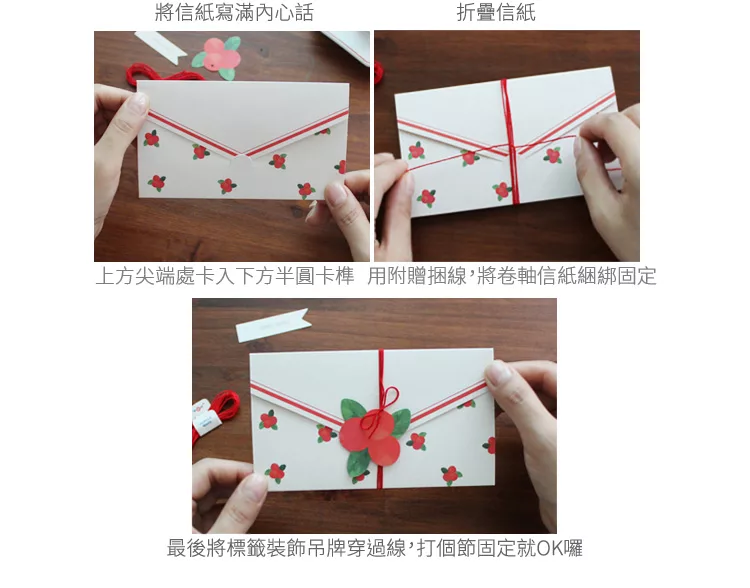 將信紙寫滿內心話

折疊信紙

上方尖端處卡入下方半圓卡榫

用附贈捆線，將卷軸信紙綑綁固定

最後將標籤裝飾吊牌穿過線，打個節固定就OK囉