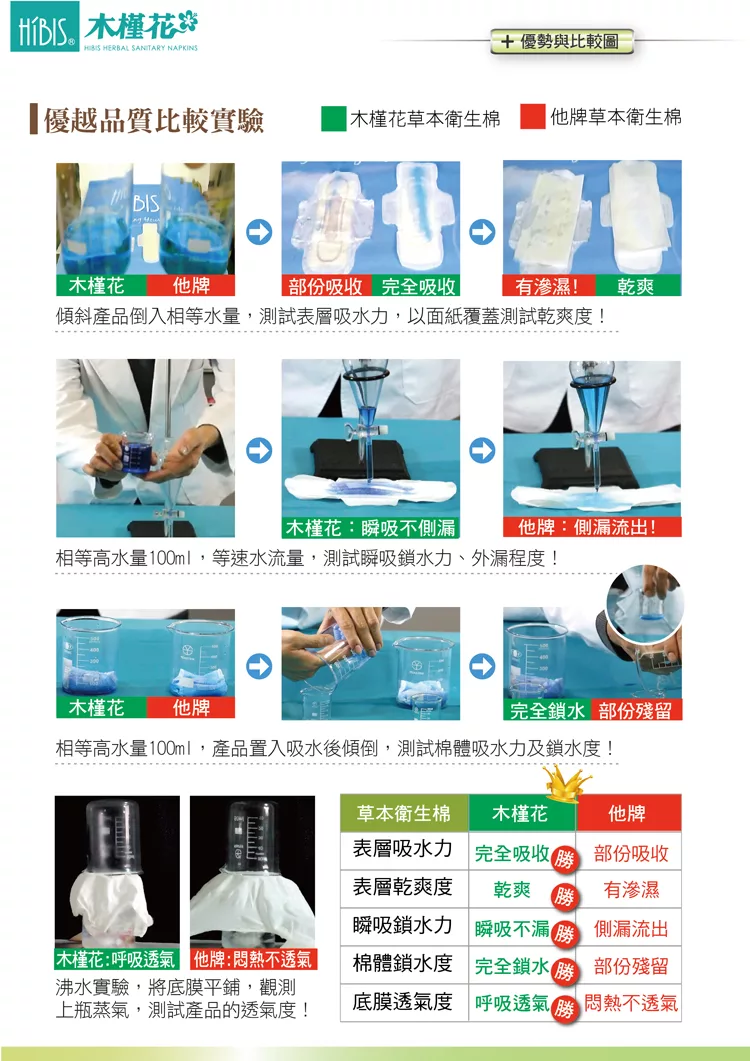 HiBIS® 木槿花
HIBIS HERBAL SANITARY NAPKINS

+ 優勢與比較圖

優越品質比較實驗

木槿花草本衛生棉　他牌草本衛生棉

木槿花　他牌　部份吸收　完全吸收　有滲濕!　乾爽

傾斜產品倒入相等水量，測試表層吸水力，以面紙覆蓋測試乾爽度！

木槿花：瞬吸不側漏　他牌：側漏流出!

相等高水量100ml，等速水流量，測試瞬吸鎖水力、外漏程度！

木槿花　他牌　完全鎖水　部份殘留

相等高水量100ml，產品置入吸水後傾倒，測試棉體吸水力及鎖水度！

木槿花:呼吸透氣　他牌:悶熱不透氣

沸水實驗，將底膜平鋪，觀測上瓶蒸氣，測試產品的透氣度！

| 草本衛生棉 | 木槿花 | 他牌 |
|---|---|---|
| 表層吸水力 | 完全吸收 勝 | 部份吸收 |
| 表層乾爽度 | 乾爽 勝 | 有滲濕 |
| 瞬吸鎖水力 | 瞬吸不漏 勝 | 側漏流出 |
| 棉體鎖水度 | 完全鎖水 勝 | 部份殘留 |
| 底膜透氣度 | 呼吸透氣 勝 | 悶熱不透氣 |