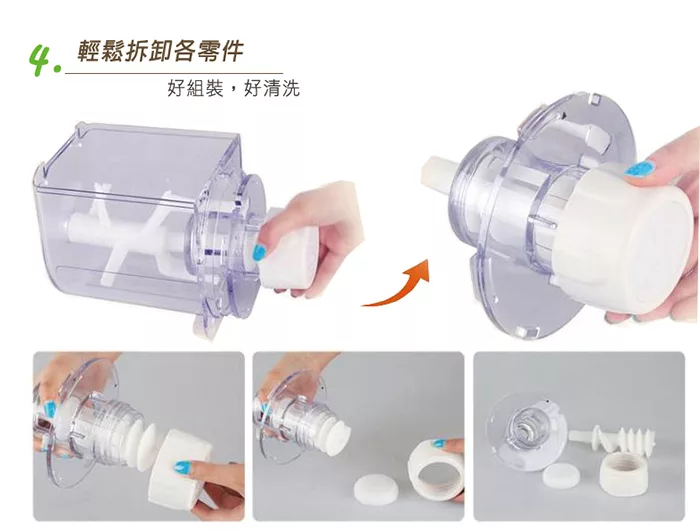 4. 輕鬆拆卸各零件

好組裝，好清洗