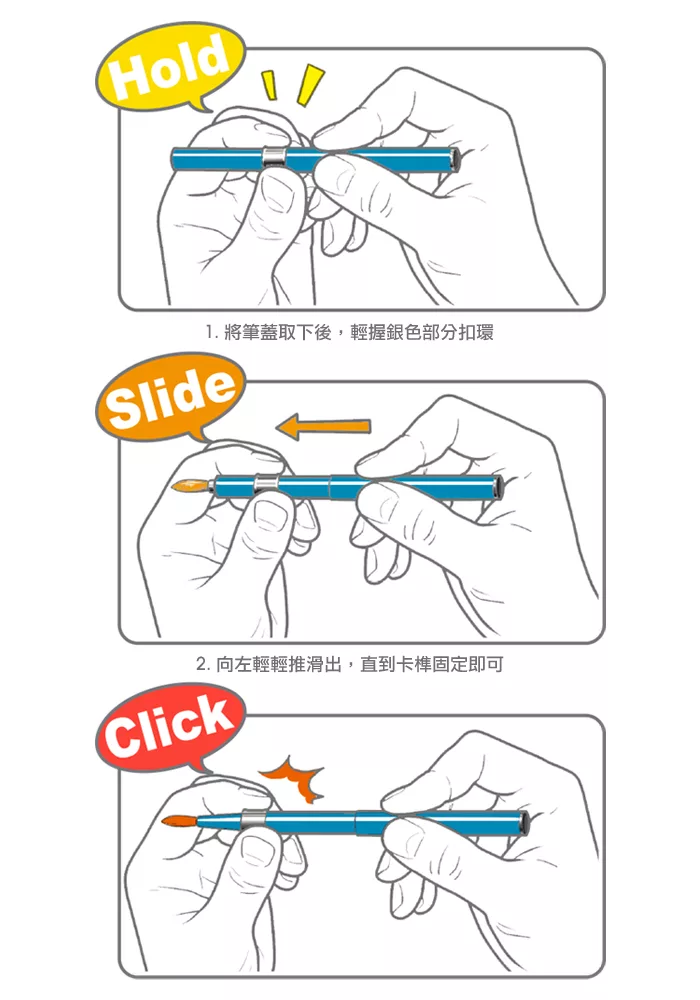 Hold

1. 將筆蓋取下後，輕握銀色部分扣環

Slide

2. 向左輕輕推滑出，直到卡榫固定即可

Click