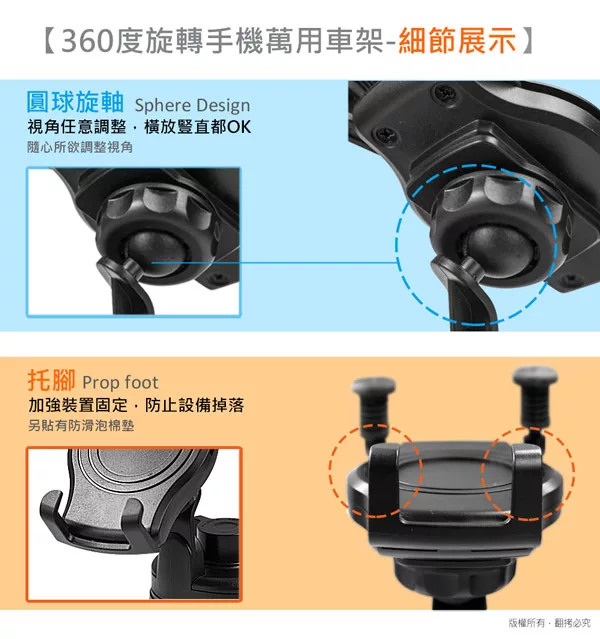 【360度旋轉手機萬用車架-細節展示】

圓球旋軸 Sphere Design
視角任意調整，橫放豎直都OK
隨心所欲調整視角

托腳 Prop foot
加強裝置固定，防止設備掉落
另貼有防滑泡棉墊

版權所有．翻拷必究