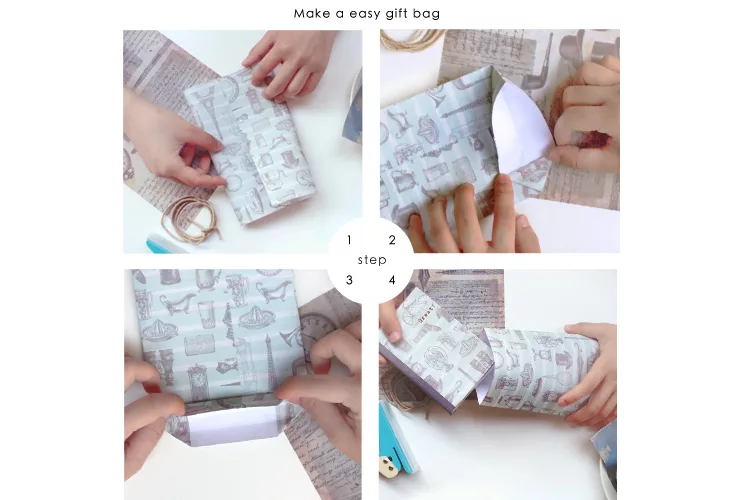 Make a easy gift bag

1 2
step
3 4